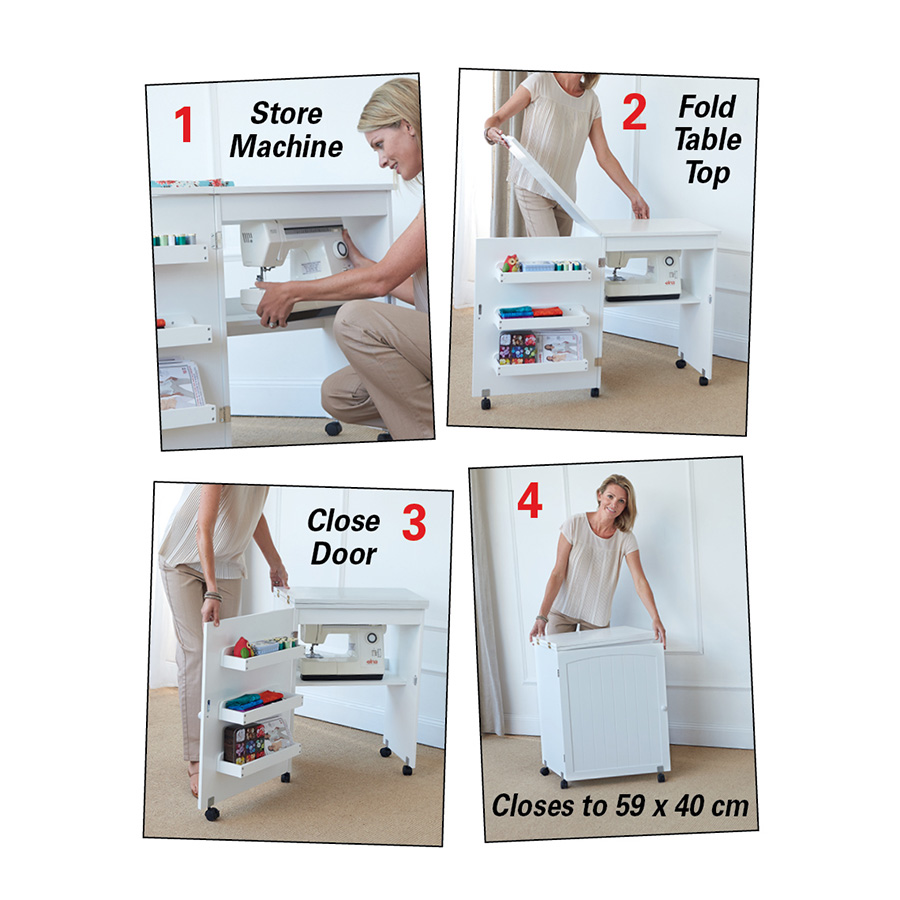 1 Store Machine

2 Fold Table Top

Close Door 3

4

Closes to 59 x 40 cm