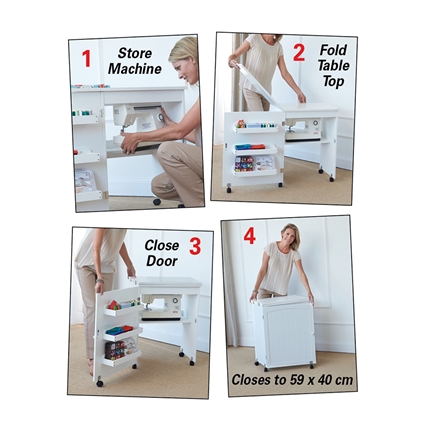 1 Store Machine

2 Fold Table Top

Close Door 3

4

Closes to 59 x 40 cm